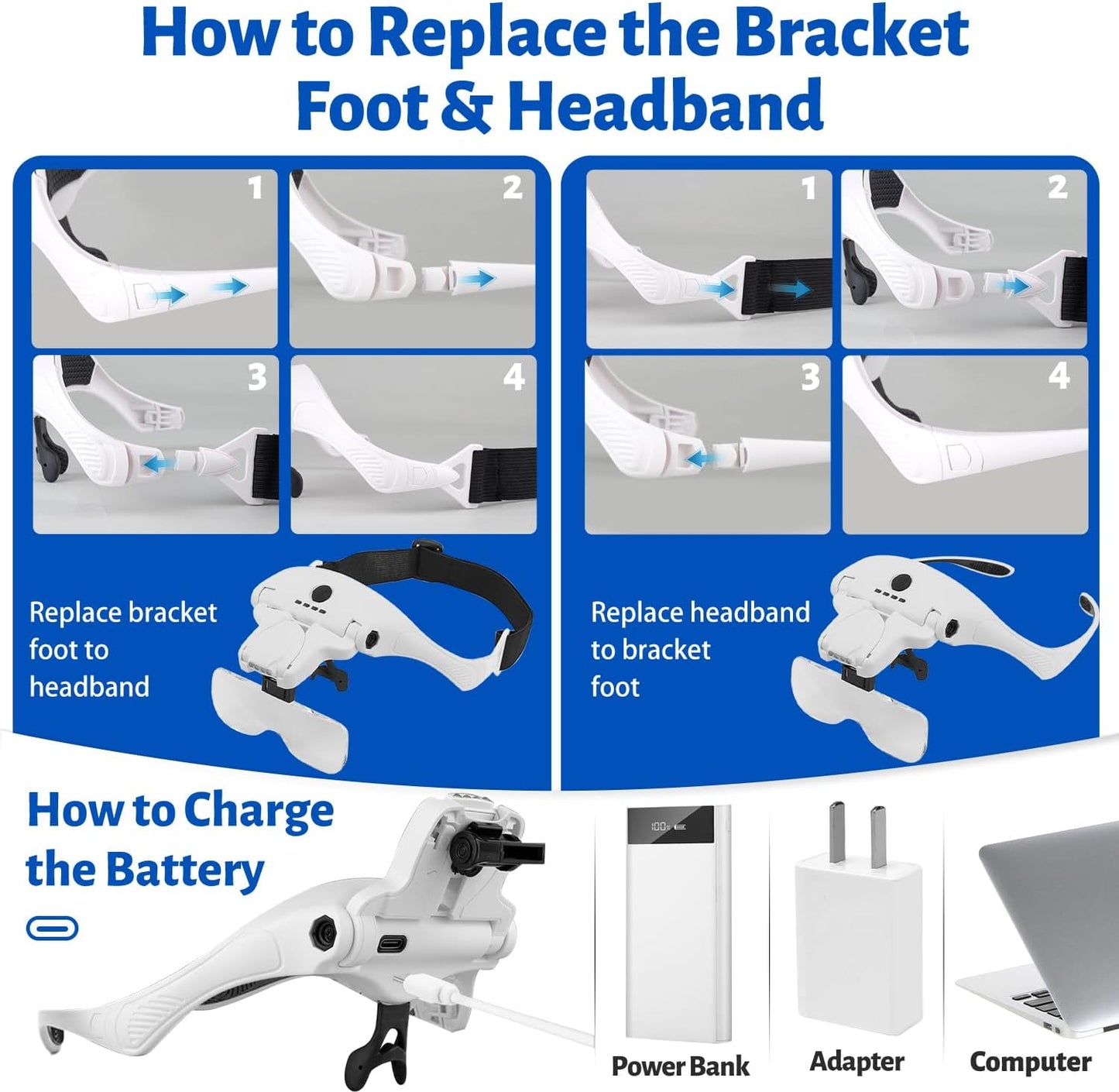 How to Replace the Bracket Foot & Headband

1 2 3 4

Replace bracket foot to headband

1 2 3 4

Replace headband to bracket foot

How to Charge the Battery

100

Power Bank

Adapter

Computer