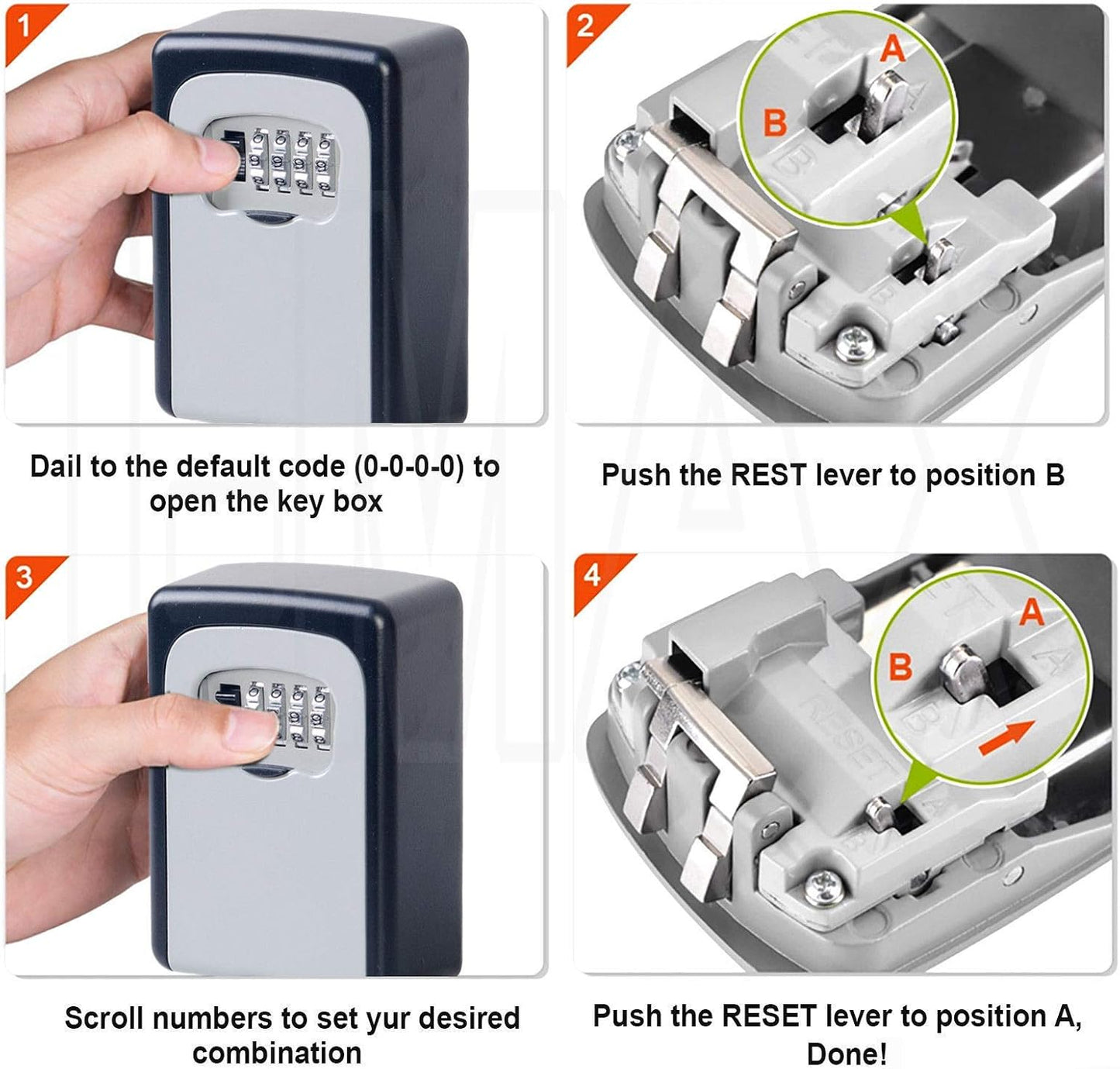 1

Dail to the default code (0-0-0-0) to open the key box

2

A

B

Push the REST lever to position B

3

Scroll numbers to set yur desired combination

4

A

B

RESET

Push the RESET lever to position A, Done!