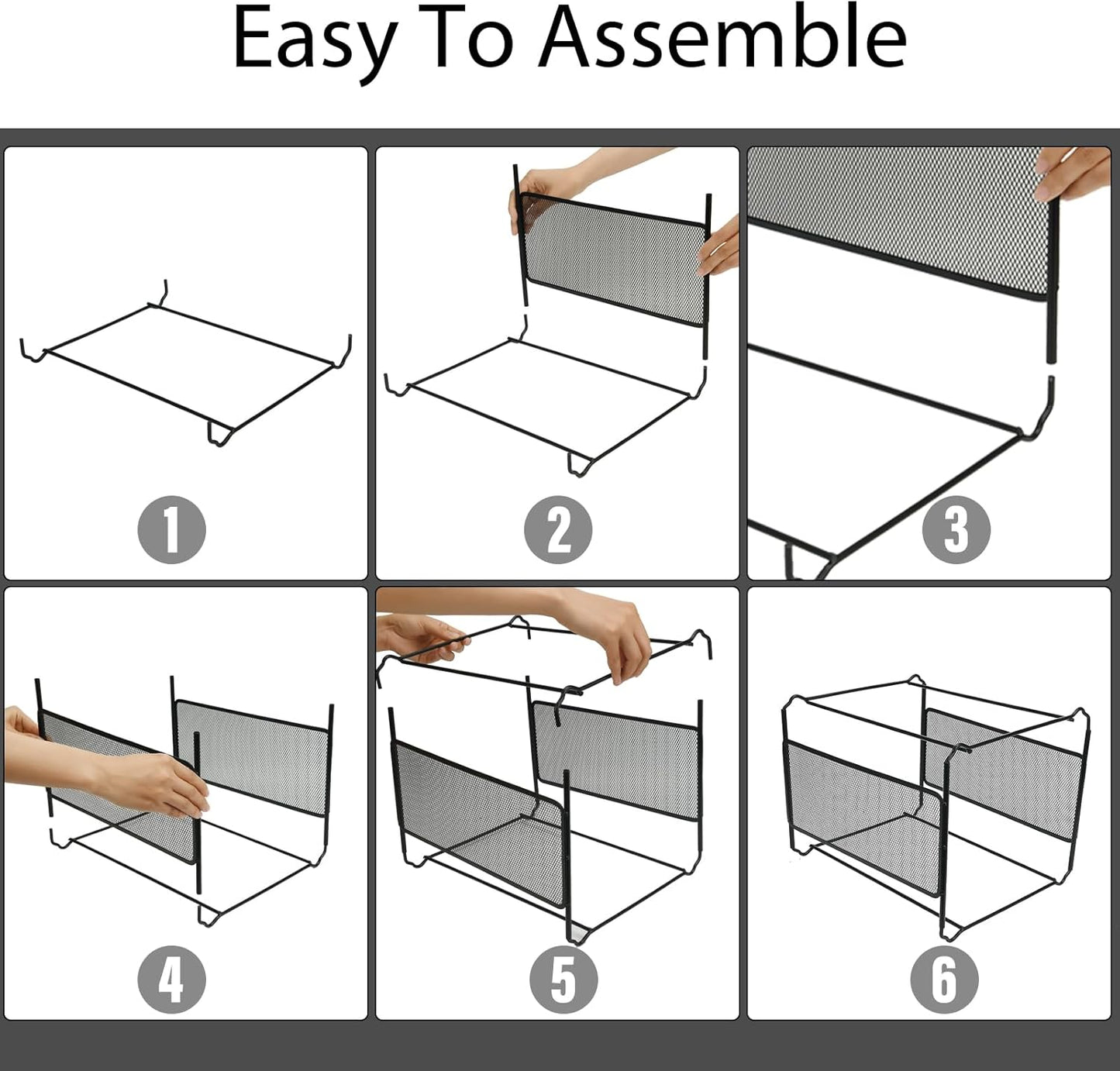 Easy To Assemble

1

2

3

4

5

6