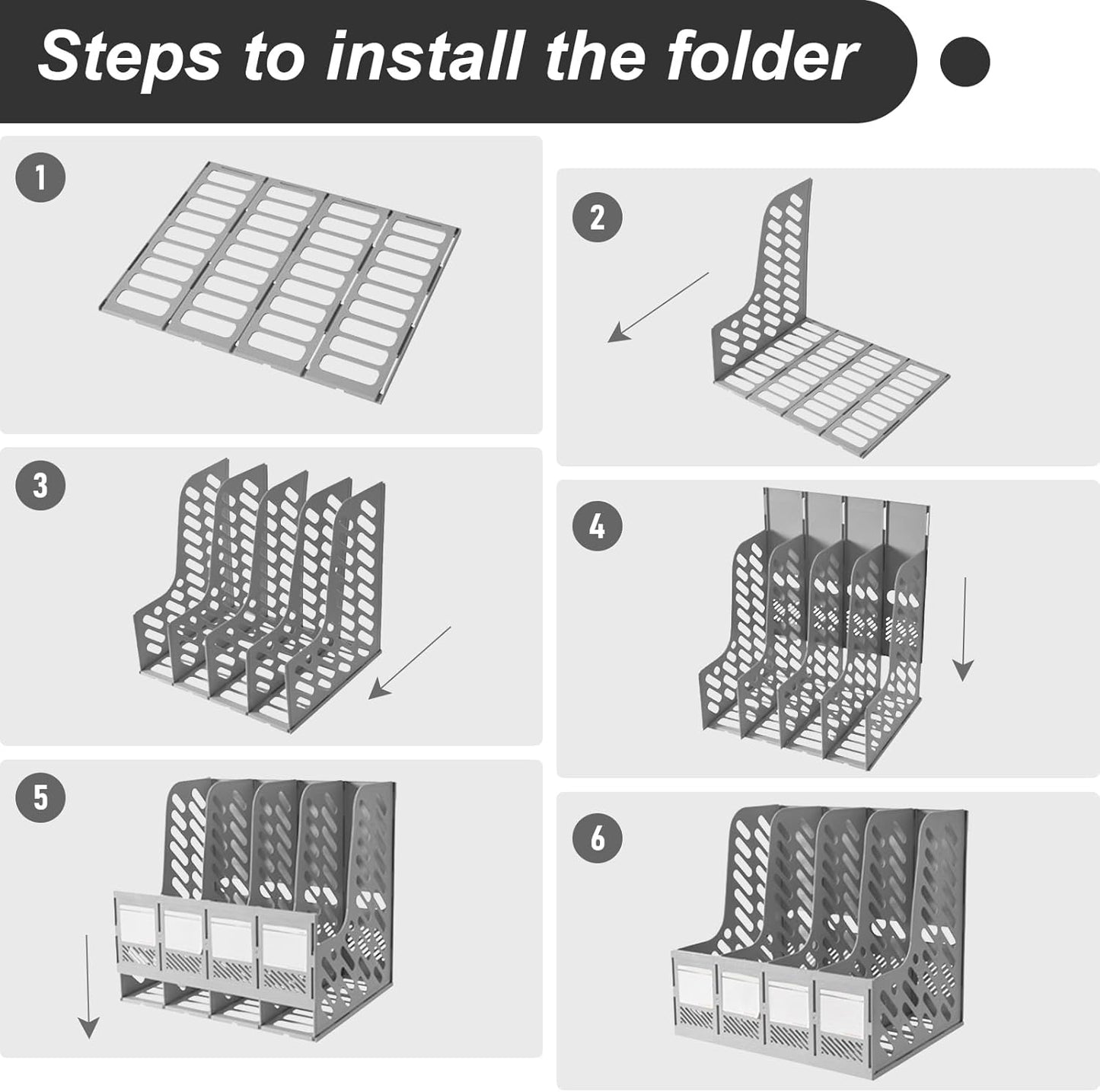 Steps to install the folder

1

2

3

4

5

6