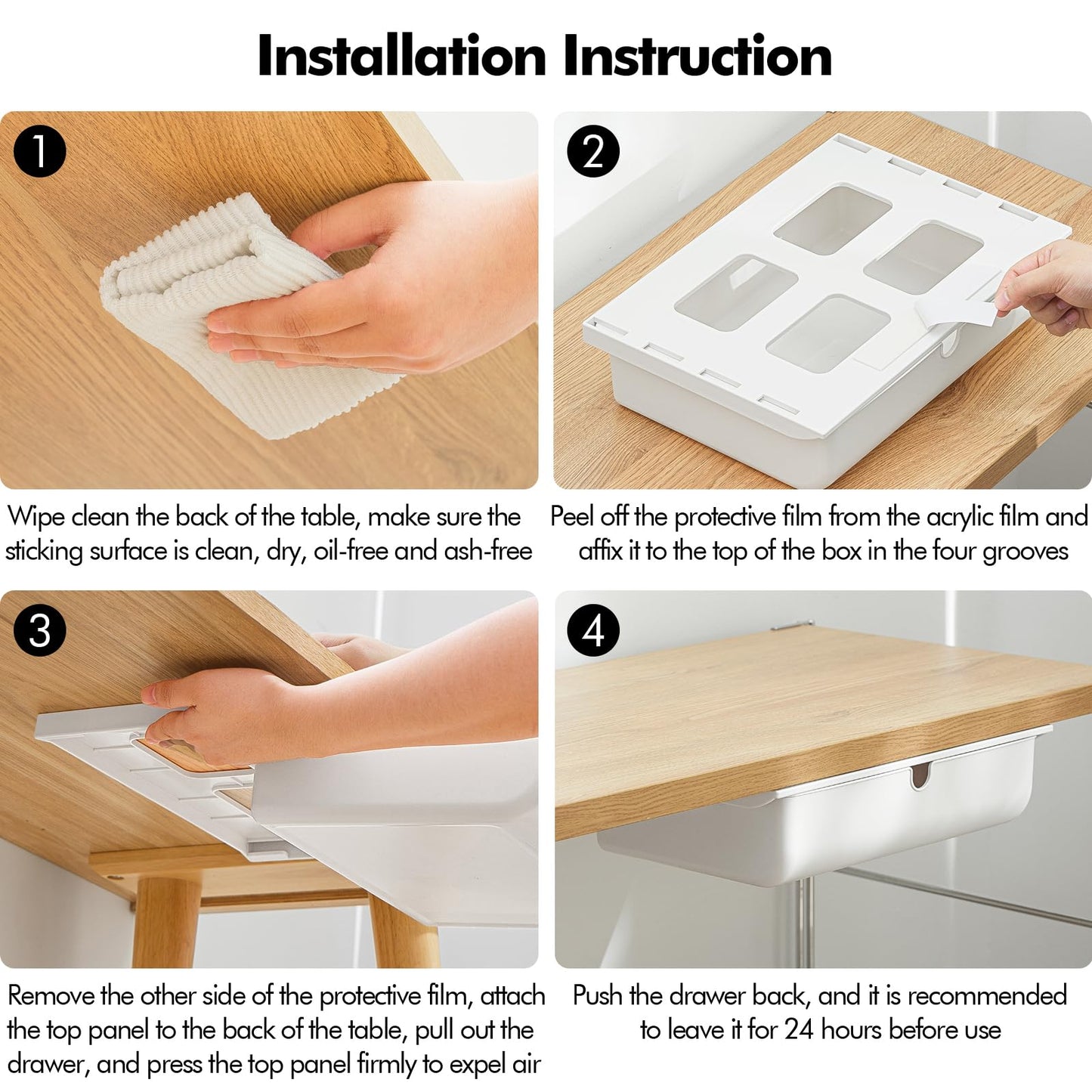 Installation Instruction

1

Wipe clean the back of the table, make sure the sticking surface is clean, dry, oil-free and ash-free

2

Peel off the protective film from the acrylic film and affix it to the top of the box in the four grooves

3

Remove the other side of the protective film, attach the top panel to the back of the table, pull out the drawer, and press the top panel firmly to expel air

4

Push the drawer back, and it is recommended to leave it for 24 hours before use