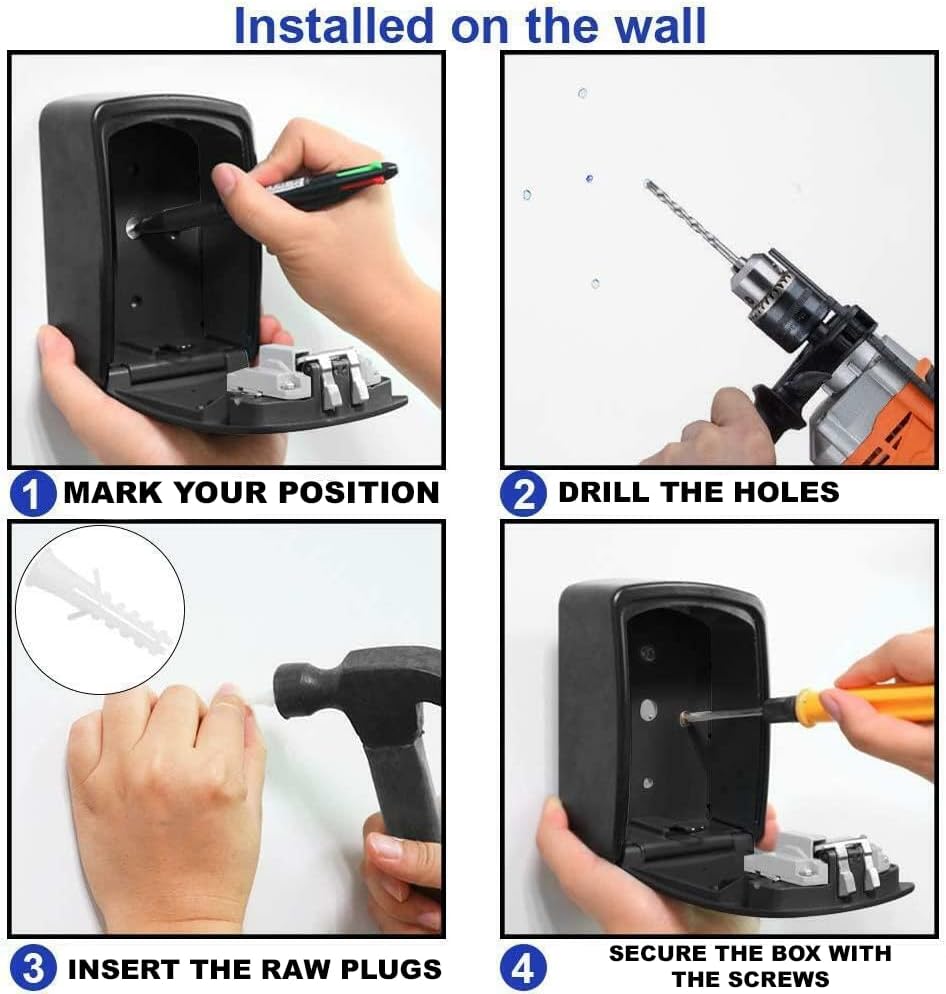 Installed on the wall

1 MARK YOUR POSITION

2 DRILL THE HOLES

3 INSERT THE RAW PLUGS

4 SECURE THE BOX WITH THE SCREWS