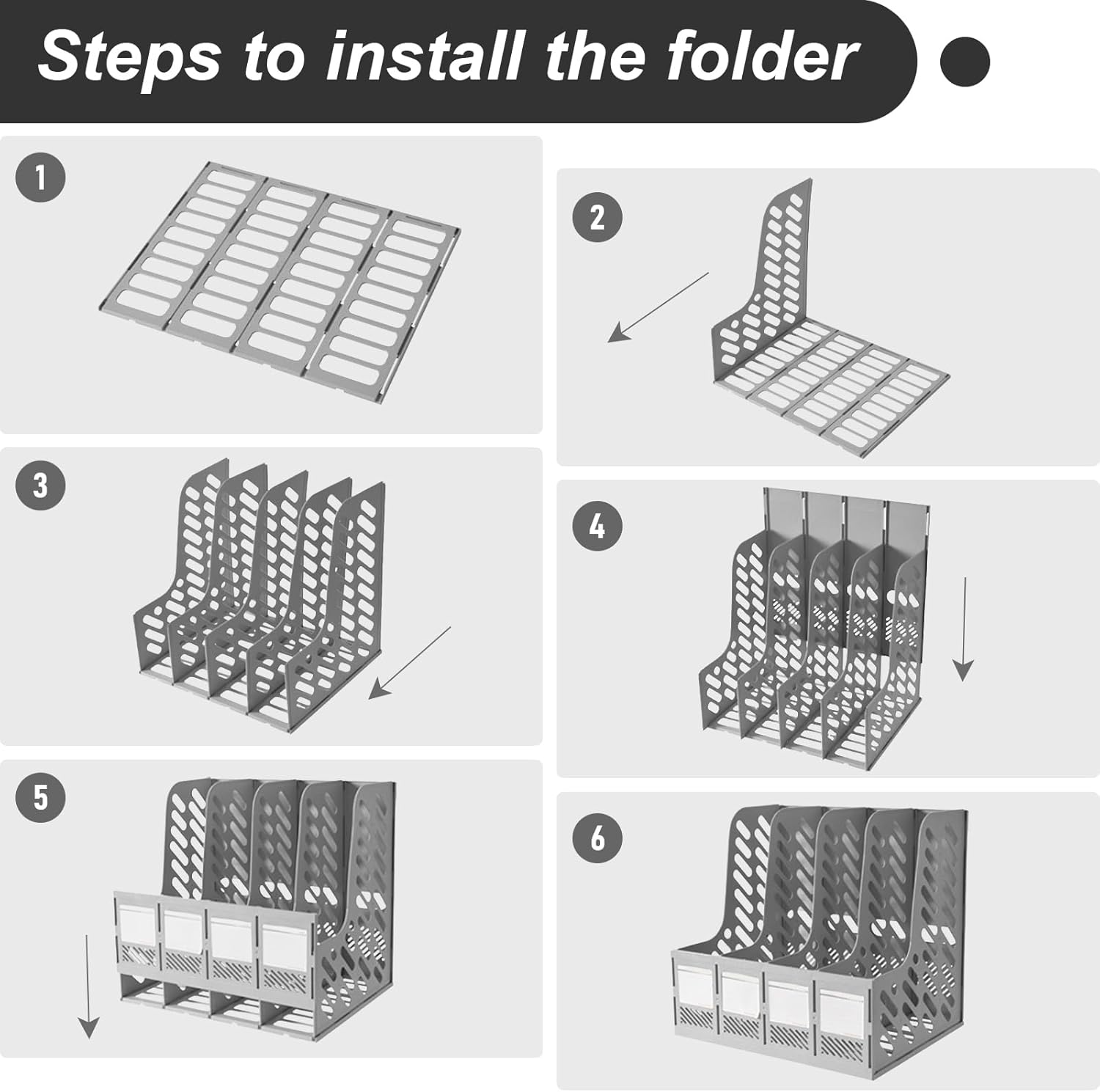 Steps to install the folder

1

2

3

4

5

6